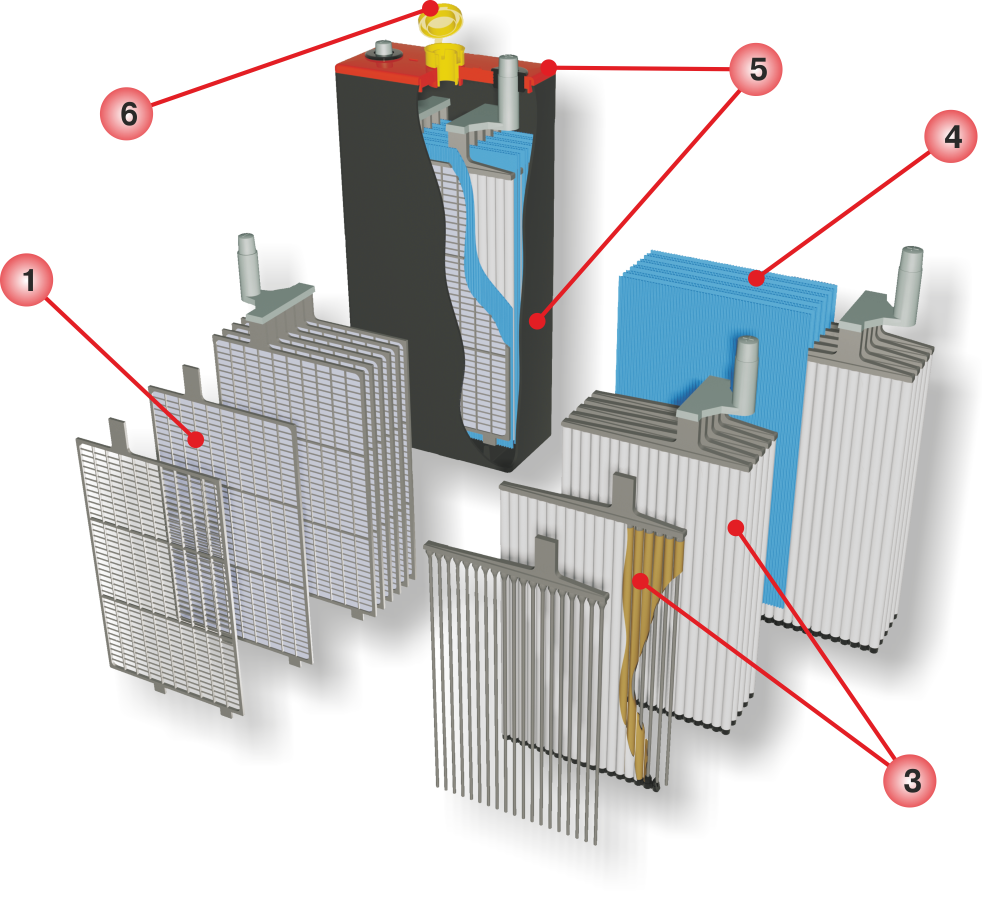 6
5
4
1
3